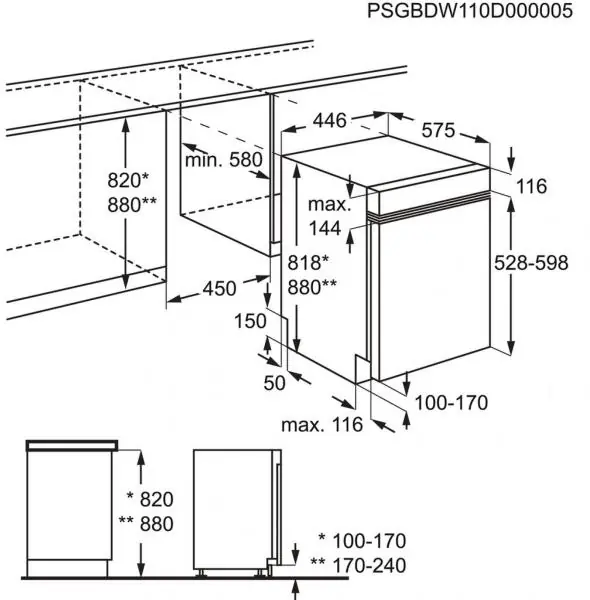 PSGBDW110D000005

446
575
min. 580
820*
880**
116
max.
144
818*
880**
528-598
450
150
50
100-170
max. 116

* 820
** 880
* 100-170
** 170-240