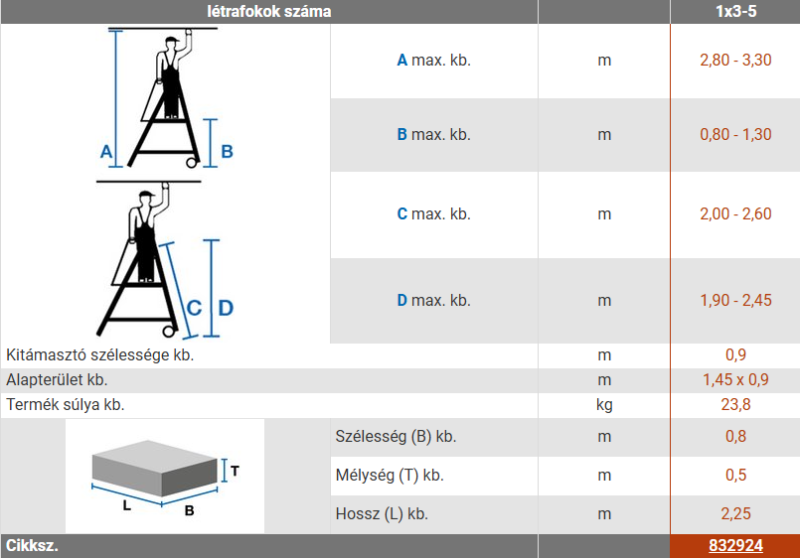 | létrafokok száma | | | 1x3-5 |
|---|---|---|---|
| A B | A max. kb. | m | 2,80 - 3,30 |
| | B max. kb. | m | 0,80 - 1,30 |
| C D | C max. kb. | m | 2,00 - 2,60 |
| | D max. kb. | m | 1,90 - 2,45 |
| Kitámasztó szélessége kb. | | m | 0,9 |
| Alapterület kb. | | m | 1,45 x 0,9 |
| Termék súlya kb. | | kg | 23,8 |
| T L B | Szélesség (B) kb. | m | 0,8 |
| | Mélység (T) kb. | m | 0,5 |
| | Hossz (L) kb. | m | 2,25 |
| Cikksz. | | | 832924 |