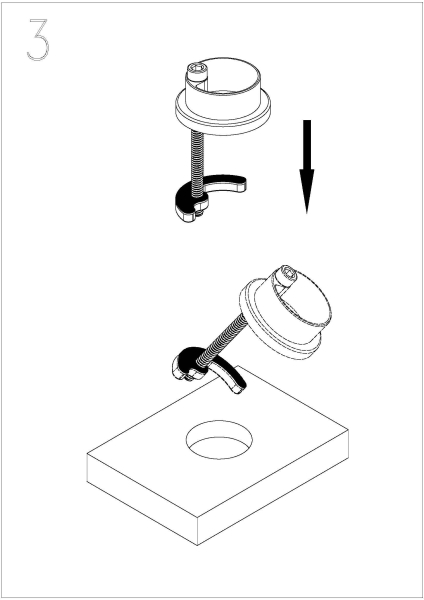 3