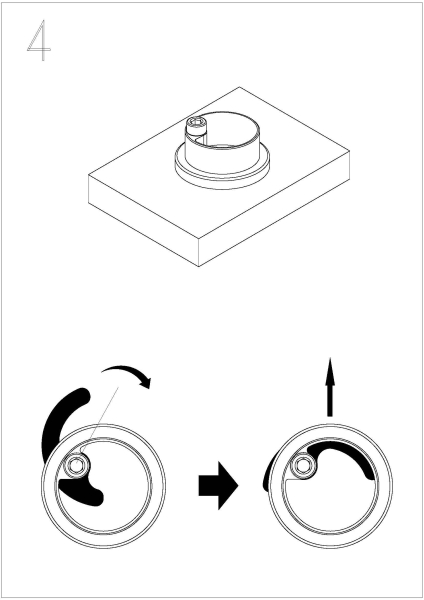 4