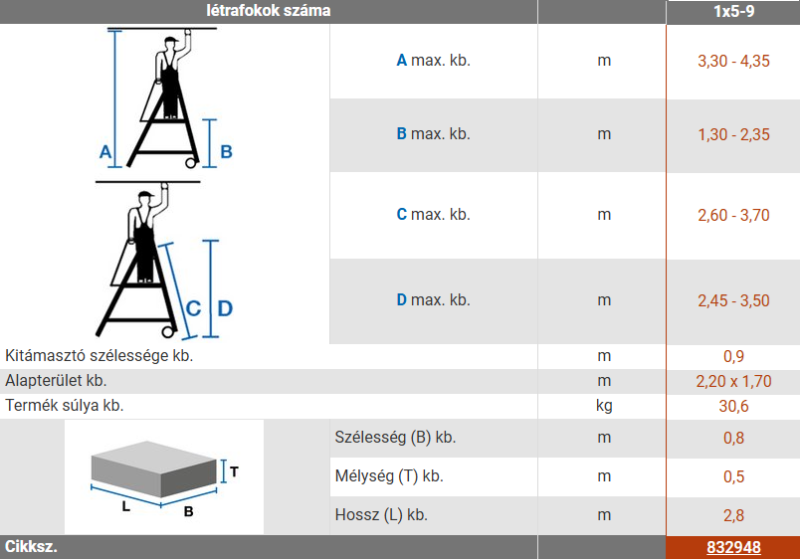 | létrafokok száma | | | 1x5-9 |
|---|---|---|---|
| A B | A max. kb. | m | 3,30 - 4,35 |
| | B max. kb. | m | 1,30 - 2,35 |
| C D | C max. kb. | m | 2,60 - 3,70 |
| | D max. kb. | m | 2,45 - 3,50 |
| Kitámasztó szélessége kb. | | m | 0,9 |
| Alapterület kb. | | m | 2,20 x 1,70 |
| Termék súlya kb. | | kg | 30,6 |
| T L B | Szélesség (B) kb. | m | 0,8 |
| | Mélység (T) kb. | m | 0,5 |
| | Hossz (L) kb. | m | 2,8 |
| Cikksz. | | | 832948 |