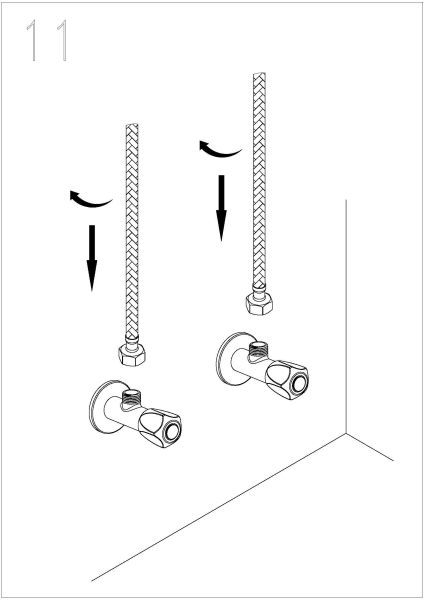 11