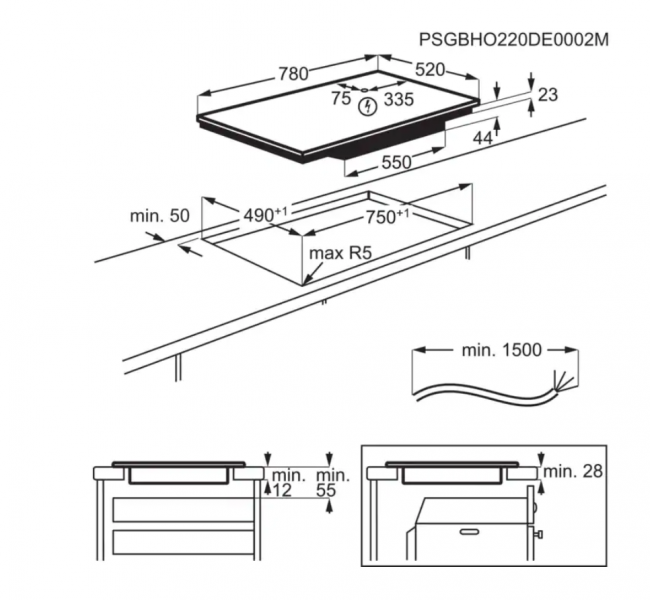 PSGBHO220DE0002M

780

520

75

335

23

44

550

min. 50

$490^{+1}$

$750^{+1}$

max R5

min. 1500

min.
12

min.
55

min. 28