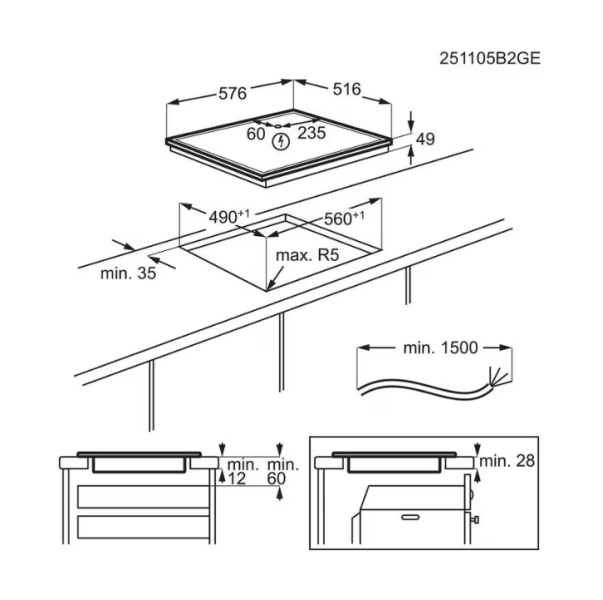 251105B2GE

576

516

60

235

49

$490^{+1}$

$560^{+1}$

max. R5

min. 35

min. 1500

min. 12

min. 60

min. 28