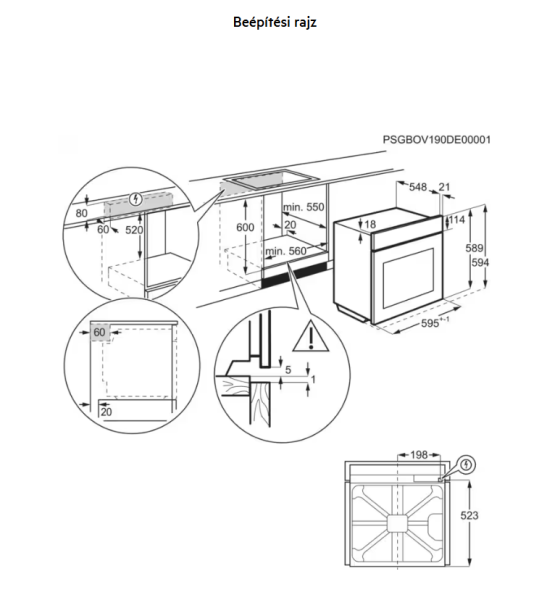 Beépítési rajz

PSGBOV190DE00001

80
60
520
600
min. 550
20
min. 560
548
21
18
114
589
594
595$^{+-1}$
60
20
5
1
198
523